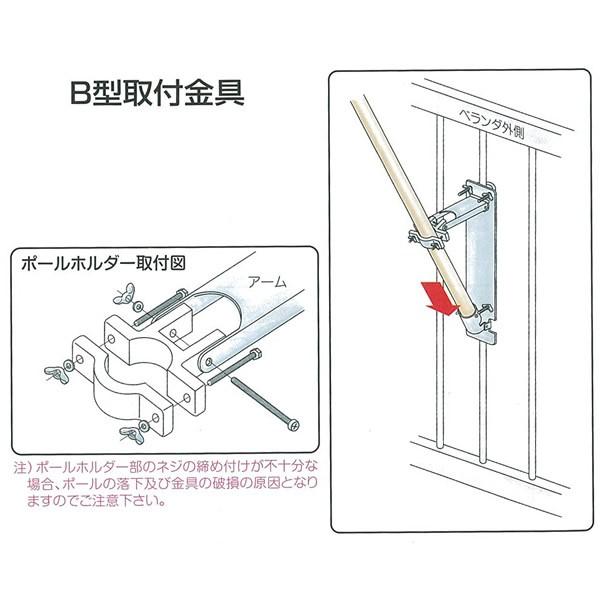 B型取付金具

ポールホルダー取付図

アーム

注）ポールホルダー部のネジの締め付けが不十分な場合、ポールの落下及び金具の破損の原因となりますのでご注意下さい。

ベランダ外側