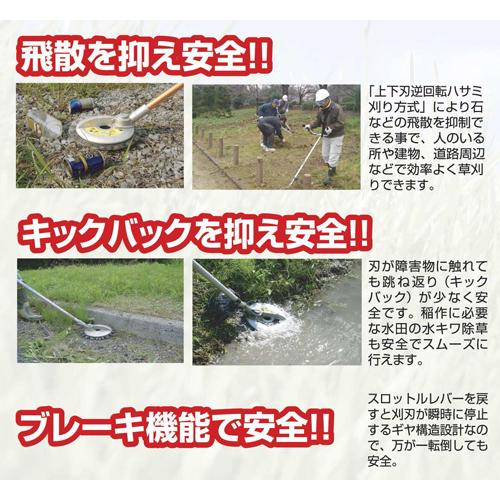 飛散を抑え安全!!

「上下刃逆回転ハサミ刈り方式」により石などの飛散を抑制できる事で、人のいる所や建物、道路周辺などで効率よく草刈りできます。

キックバックを抑え安全!!

刃が障害物に触れても跳ね返り（キックバック）が少なく安全です。稲作に必要な水田の水キワ除草も安全でスムーズに行えます。

ブレーキ機能で安全!!

スロットルレバーを戻すと刈刃が瞬時に停止するギヤ構造設計なので、万が一転倒しても安全。