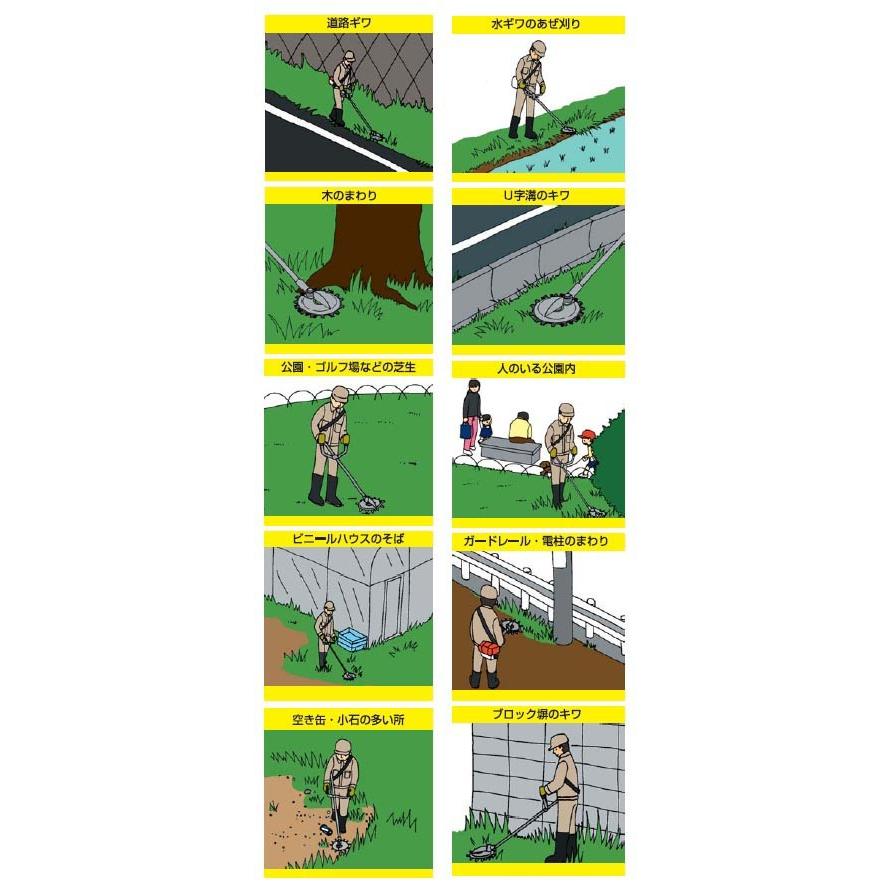 道路ギワ

水ギワのあぜ刈り

木のまわり

U字溝のキワ

公園・ゴルフ場などの芝生

人のいる公園内

ビニールハウスのそば

ガードレール・電柱のまわり

空き缶・小石の多い所

ブロック塀のキワ