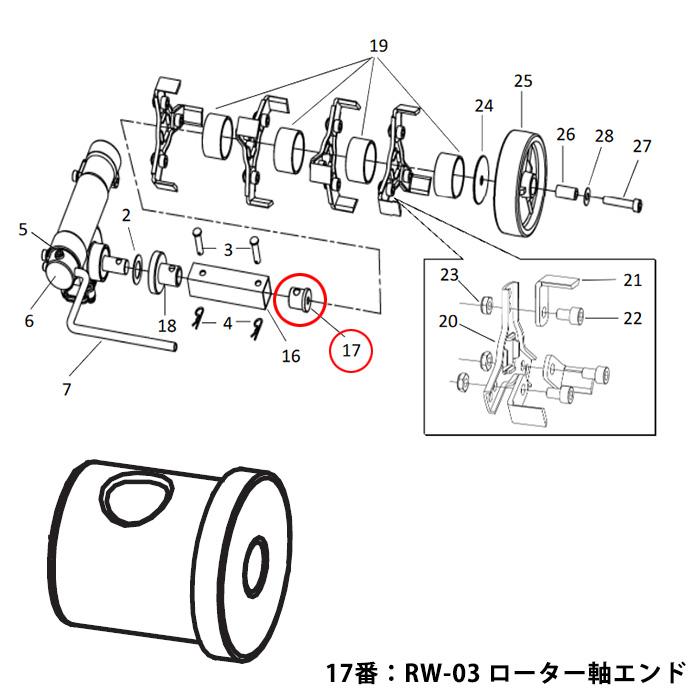 19
25
24
26
28
27
5
2
3
6
18
4
16
17
7
23
21
20
22

17番：RW-03 ローター軸エンド