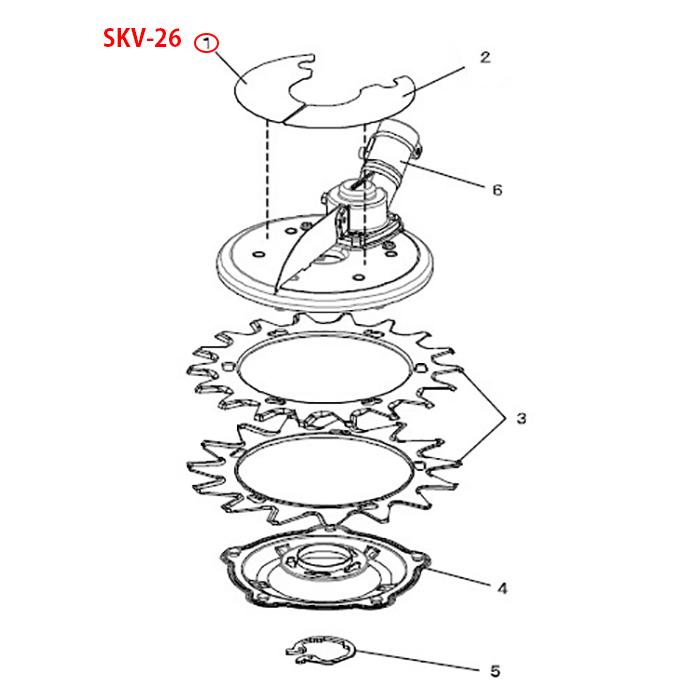 SKV-26 ①

2

6

3

4

5