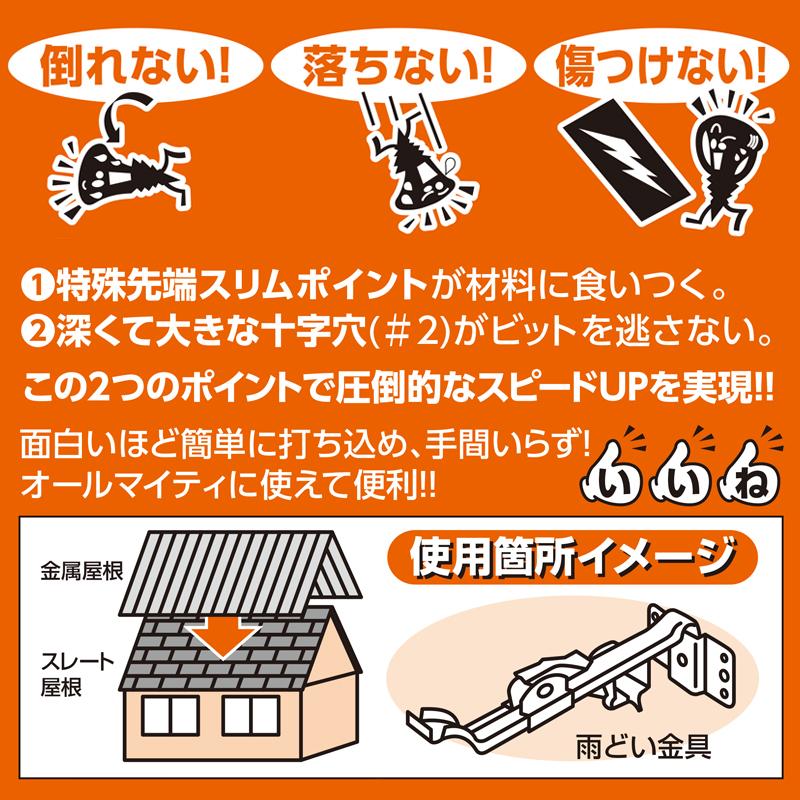 倒れない!

落ちない!

傷つけない!

❶特殊先端スリムポイントが材料に食いつく。
❷深くて大きな十字穴(＃2)がビットを逃さない。

この2つのポイントで圧倒的なスピードUPを実現!!

面白いほど簡単に打ち込め、手間いらず!
オールマイティに使えて便利!!

いいね

金属屋根

スレート屋根

使用箇所イメージ

雨どい金具