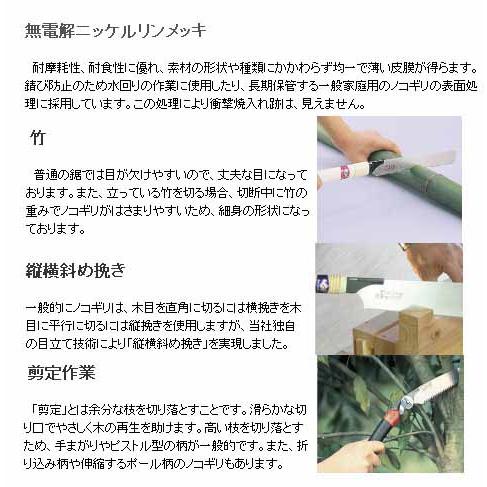 無電解ニッケルリンメッキ

耐摩耗性、耐食性に優れ、素材の形状や種類にかかわらず均一で薄い皮膜が得らます。錆び防止のため水回りの作業に使用したり、長期保管する一般家庭用のノコギリの表面処理に採用しています。この処理により衝撃焼入れ跡は、見えません。

竹

普通の鋸では目が欠けやすいので、丈夫な目になっております。また、立っている竹を切る場合、切断中に竹の重みでノコギリがはさまりやすいため、細身の形状になっております。

縦横斜め挽き

一般的にノコギリは、木目を直角に切るには横挽きを木目に平行に切るには縦挽きを使用しますが、当社独自の目立て技術により「縦横斜め挽き」を実現しました。

剪定作業

「剪定」とは余分な枝を切り落とすことです。滑らかな切り口でやさしく木の再生を助けます。高い枝を切り落とすため、手まがりやピストル型の柄が一般的です。また、折り込み柄や伸縮するポール柄のノコギリもあります。