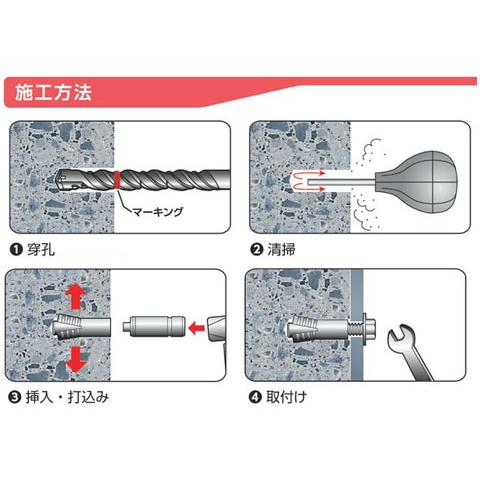 施工方法

マーキング

❶ 穿孔

❷ 清掃

❸ 挿入・打込み

❹ 取付け