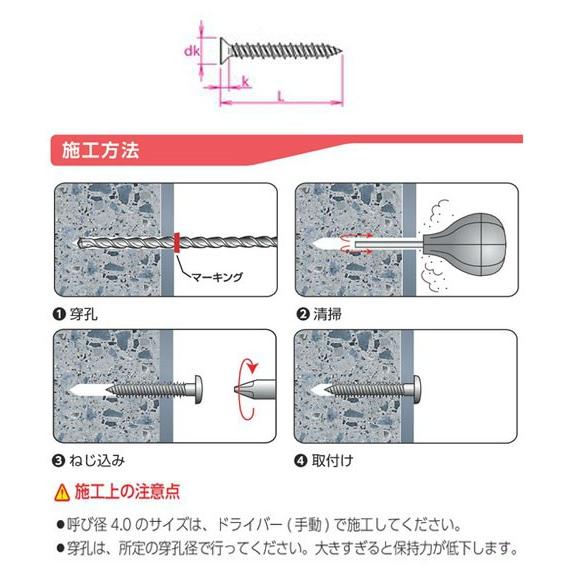 dk
k
L

施工方法

マーキング

❶ 穿孔

❷ 清掃

❸ ねじ込み

❹ 取付け

施工上の注意点

●呼び径 4.0 のサイズは、ドライバー ( 手動 ) で施工してください。

●穿孔は、所定の穿孔径で行ってください。大きすぎると保持力が低下します。