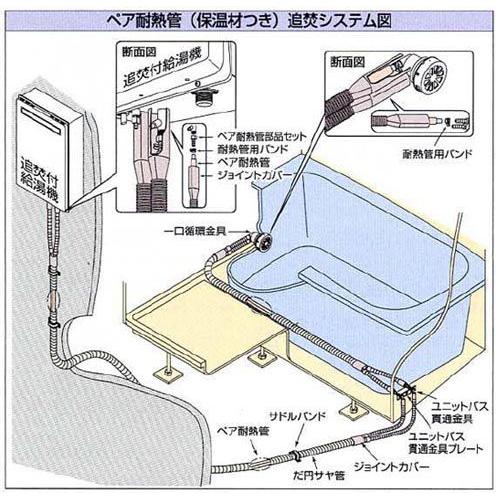 ペア耐熱管（保温材つき）追焚システム図

断面図

追焚付給湯機

ペア耐熱管部品セット
耐熱管用バンド
ペア耐熱管
ジョイントカバー

断面図

耐熱管用バンド

追焚付給湯機

一口循環金具

ユニットバス貫通金具

ユニットバス貫通金具プレート

サドルバンド

ペア耐熱管

ジョイントカバー

だ円サヤ管