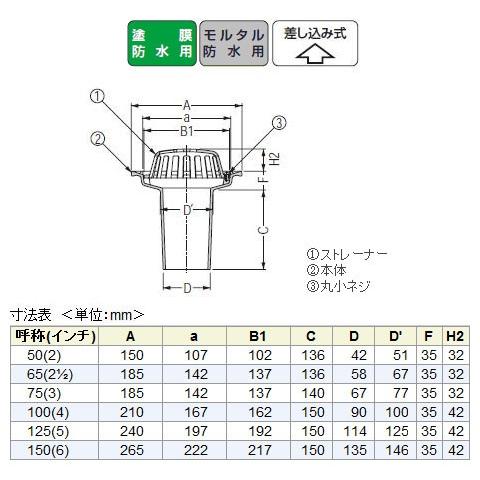 塗膜
防水用

モルタル
防水用

差し込み式

①
②
③
A
a
B1
H2
F
D'
C
D

①ストレーナー
②本体
③丸小ネジ

寸法表 ＜単位:mm＞

| 呼称(インチ) | A | a | B1 | C | D | D' | F | H2 |
|---|---|---|---|---|---|---|---|---|
| 50(2) | 150 | 107 | 102 | 136 | 42 | 51 | 35 | 32 |
| 65(2½) | 185 | 142 | 137 | 136 | 58 | 67 | 35 | 32 |
| 75(3) | 185 | 142 | 137 | 140 | 67 | 77 | 35 | 32 |
| 100(4) | 210 | 167 | 162 | 150 | 90 | 100 | 35 | 42 |
| 125(5) | 240 | 197 | 192 | 150 | 114 | 125 | 35 | 42 |
| 150(6) | 265 | 222 | 217 | 150 | 135 | 146 | 35 | 42 |