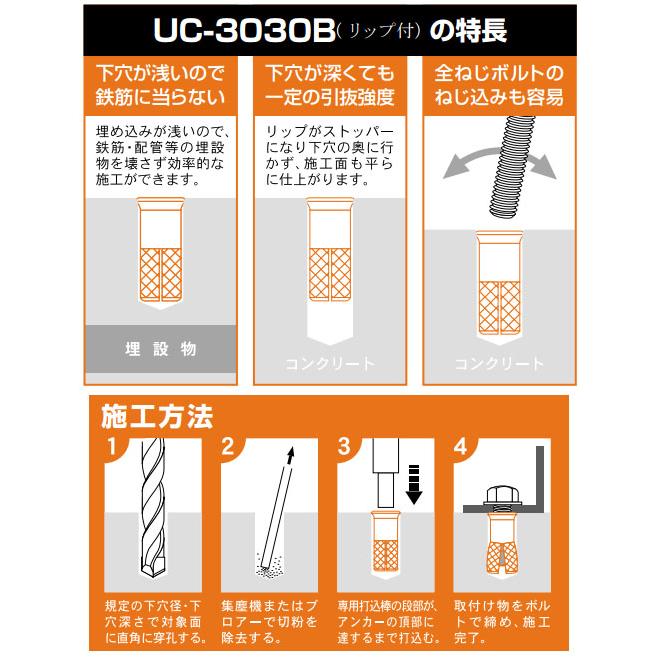 UC-3030B(リップ付)の特長

下穴が浅いので鉄筋に当らない

埋め込みが浅いので、鉄筋・配管等の埋設物を壊さず効率的な施工ができます。

埋設物

下穴が深くても一定の引抜強度

リップがストッパーになり下穴の奥に行かず、施工面も平らに仕上がります。

コンクリート

全ねじボルトのねじ込みも容易

コンクリート

施工方法

1

規定の下穴径・下穴深さで対象面に直角に穿孔する。

2

集塵機またはブロアーで切粉を除去する。

3

専用打込棒の段部が、アンカーの頂部に達するまで打込む。

4

取付け物をボルトで締め、施工完了。