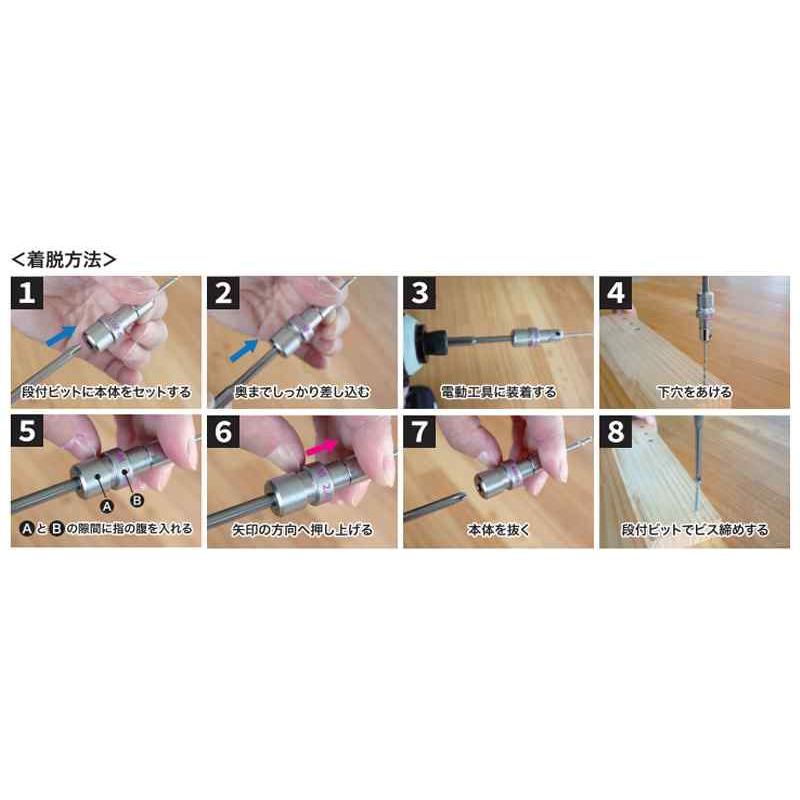 <着脱方法>

1
段付ビットに本体をセットする

2
奥までしっかり差し込む

3
電動工具に装着する

4
下穴をあける

5
A
B
AとBの隙間に指の腹を入れる

6
矢印の方向へ押し上げる

7
本体を抜く

8
段付ビットでビス締めする