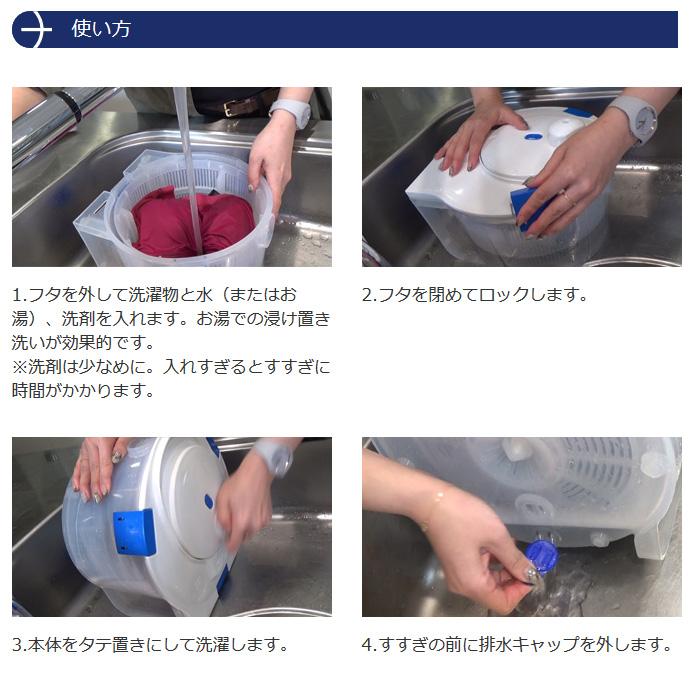 使い方

1.フタを外して洗濯物と水（またはお湯）、洗剤を入れます。お湯での浸け置き洗いが効果的です。
※洗剤は少なめに。入れすぎるとすすぎに時間がかかります。

2.フタを閉めてロックします。

3.本体をタテ置きにして洗濯します。

4.すすぎの前に排水キャップを外します。