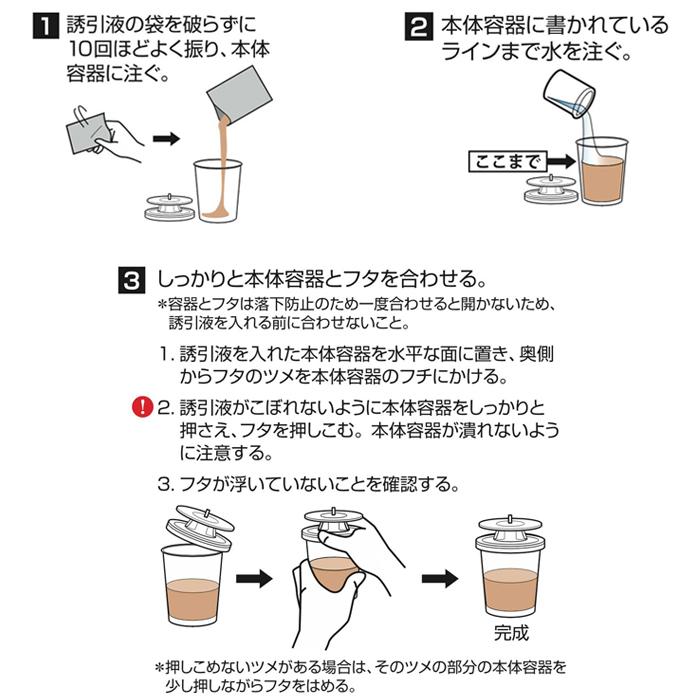 1 誘引液の袋を破らずに10回ほどよく振り、本体容器に注ぐ。

2 本体容器に書かれているラインまで水を注ぐ。

ここまで

3 しっかりと本体容器とフタを合わせる。
*容器とフタは落下防止のため一度合わせると開かないため、誘引液を入れる前に合わせないこと。

1. 誘引液を入れた本体容器を水平な面に置き、奥側からフタのツメを本体容器のフチにかける。

! 2. 誘引液がこぼれないように本体容器をしっかりと押さえ、フタを押しこむ。本体容器が潰れないように注意する。

3. フタが浮いていないことを確認する。

完成

*押しこめないツメがある場合は、そのツメの部分の本体容器を少し押しながらフタをはめる。