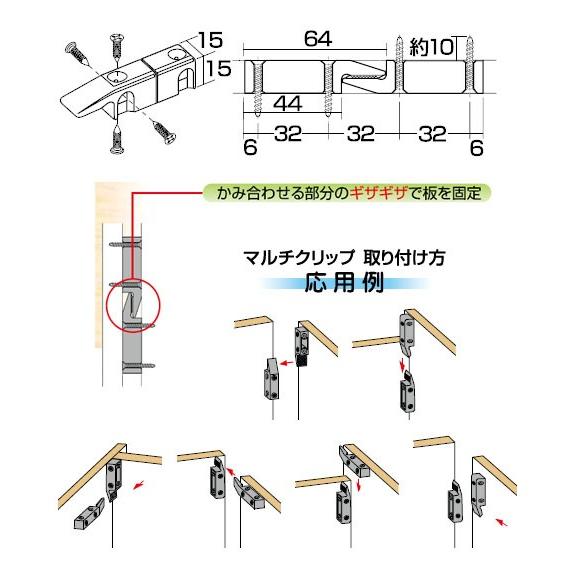 15
15
64
約10
44
6
32
32
32
6

かみ合わせる部分のギザギザで板を固定

マルチクリップ 取り付け方
応用例