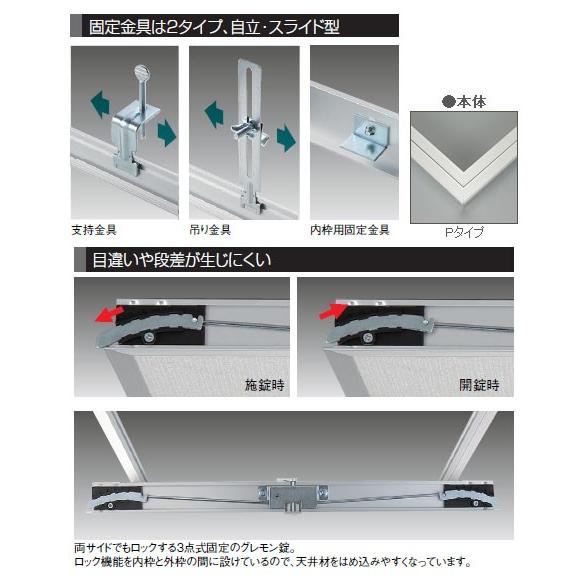 固定金具は2タイプ、自立･スライド型

支持金具

吊り金具

内枠用固定金具

●本体

Pタイプ

目違いや段差が生じにくい

施錠時

開錠時

両サイドでもロックする3点式固定のグレモン錠。
ロック機能を内枠と外枠の間に設けているので、天井材をはめ込みやすくなっています。