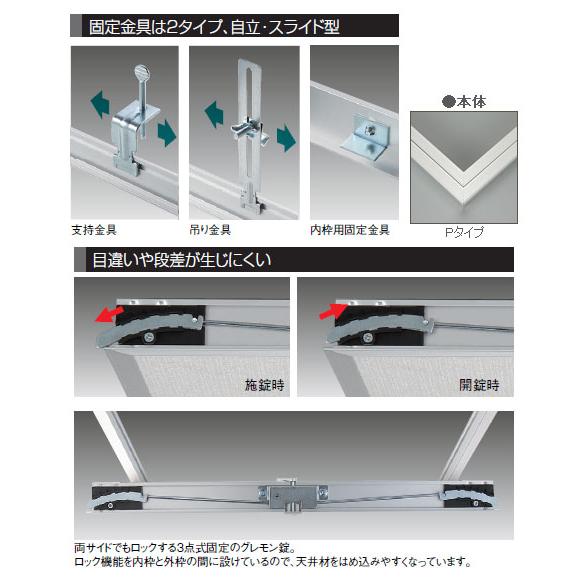 固定金具は2タイプ、自立・スライド型

支持金具

吊り金具

内枠用固定金具

●本体

Pタイプ

目違いや段差が生じにくい

施錠時

開錠時

両サイドでもロックする3点式固定のグレモン錠。
ロック機能を内枠と外枠の間に設けているので、天井材をはめ込みやすくなっています。