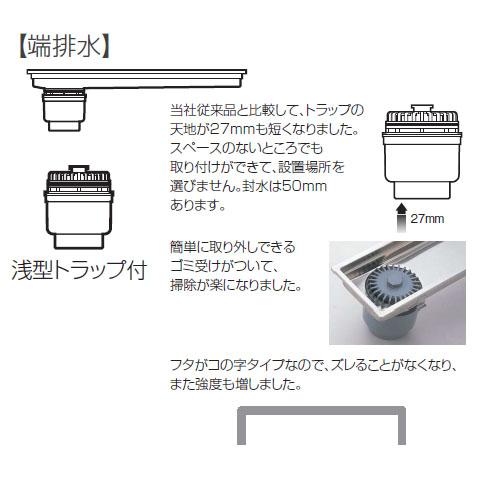 【端排水】

浅型トラップ付

当社従来品と比較して、トラップの天地が27mmも短くなりました。スペースのないところでも取り付けができて、設置場所を選びません。封水は50mmあります。

27mm

簡単に取り外しできるゴミ受けがついて、掃除が楽になりました。

フタがコの字タイプなので、ズレることがなくなり、また強度も増しました。