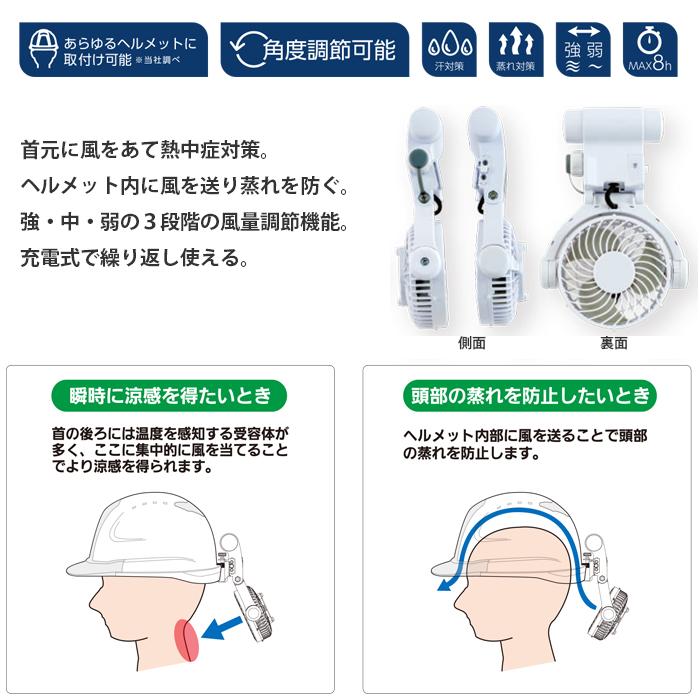 あらゆるヘルメットに取付け可能 ※当社調べ

角度調節可能

汗対策

蒸れ対策

強 弱

MAX8h

首元に風をあて熱中症対策。
ヘルメット内に風を送り蒸れを防ぐ。
強・中・弱の３段階の風量調節機能。
充電式で繰り返し使える。

側面

裏面

瞬時に涼感を得たいとき

首の後ろには温度を感知する受容体が多く、ここに集中的に風を当てることでより涼感を得られます。

頭部の蒸れを防止したいとき

ヘルメット内部に風を送ることで頭部の蒸れを防止します。