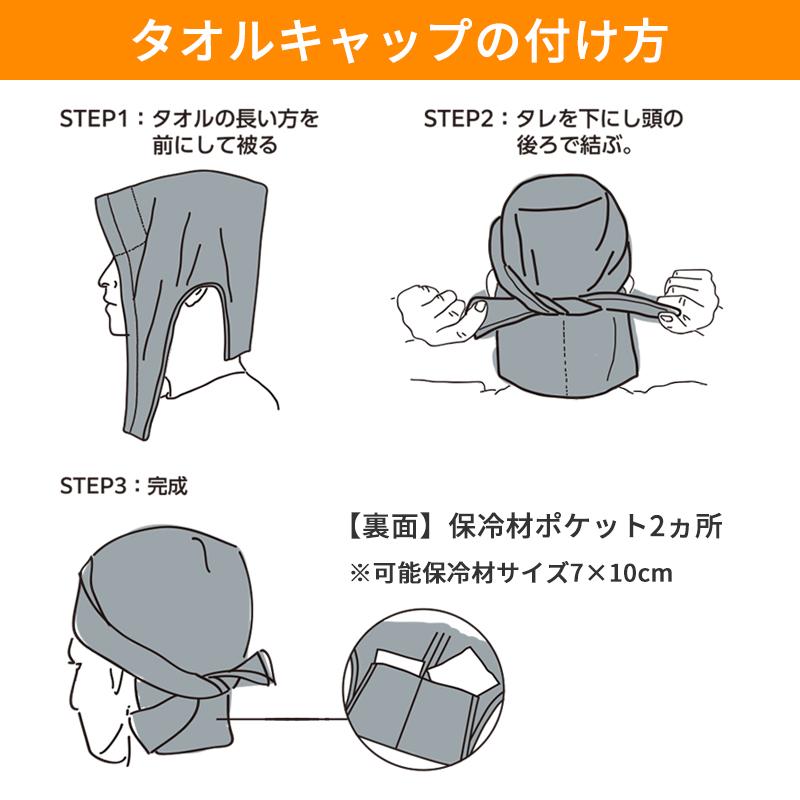 タオルキャップの付け方

STEP1：タオルの長い方を前にして被る

STEP2：タレを下にし頭の後ろで結ぶ。

STEP3：完成

【裏面】保冷材ポケット2ヵ所

※可能保冷材サイズ7×10cm