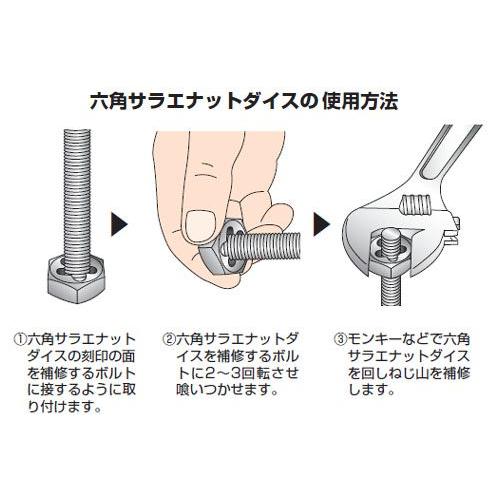 六角サラエナットダイスの使用方法

①六角サラエナットダイスの刻印の面を補修するボルトに接するように取り付けます。

②六角サラエナットダイスを補修するボルトに2～3回転させ喰いつかせます。

③モンキーなどで六角サラエナットダイスを回しねじ山を補修します。