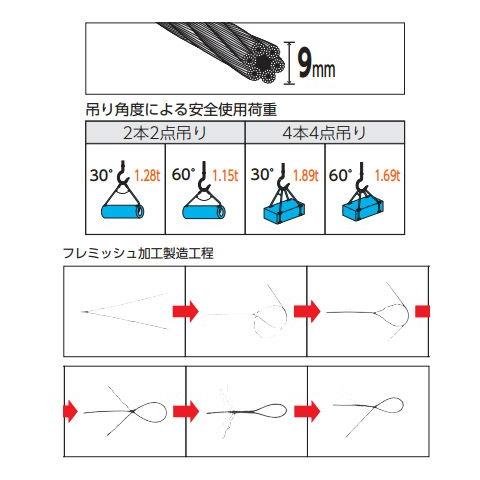 9mm

吊り角度による安全使用荷重

| 2本2点吊り | | 4本4点吊り | |
|---|---|---|---|
| 30° 1.28t | 60° 1.15t | 30° 1.89t | 60° 1.69t |

フレミッシュ加工製造工程