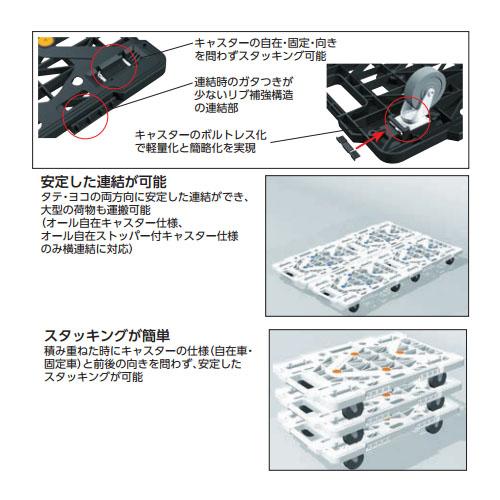 キャスターの自在・固定・向きを問わずスタッキング可能

連結時のガタつきが少ないリブ補強構造の連結部

キャスターのボルトレス化で軽量化と簡略化を実現

安定した連結が可能
タテ・ヨコの両方向に安定した連結ができ、大型の荷物も運搬可能
(オール自在キャスター仕様、オール自在ストッパー付キャスター仕様のみ横連結に対応)

スタッキングが簡単
積み重ねた時にキャスターの仕様(自在車・固定車)と前後の向きを問わず、安定したスタッキングが可能