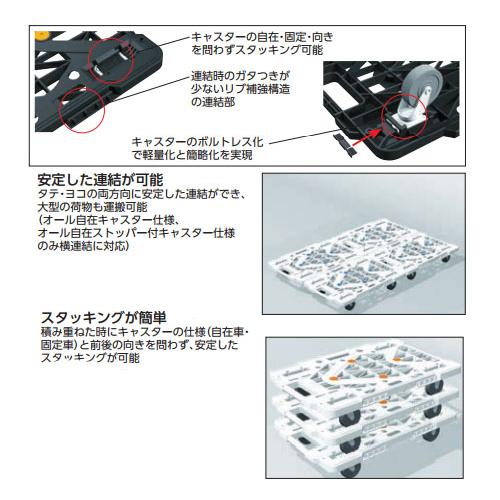 キャスターの自在・固定・向きを問わずスタッキング可能

連結時のガタつきが少ないリブ補強構造の連結部

キャスターのボルトレス化で軽量化と簡略化を実現

安定した連結が可能
タテ・ヨコの両方向に安定した連結ができ、大型の荷物も運搬可能
(オール自在キャスター仕様、オール自在ストッパー付キャスター仕様のみ横連結に対応)

スタッキングが簡単
積み重ねた時にキャスターの仕様(自在車・固定車)と前後の向きを問わず、安定したスタッキングが可能