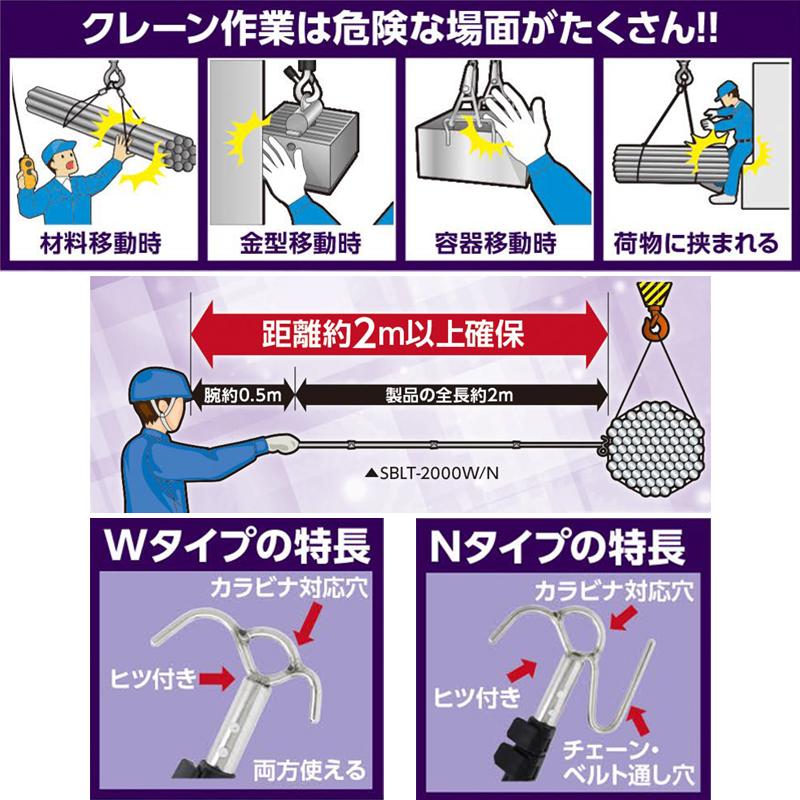 クレーン作業は危険な場面がたくさん!!

材料移動時

金型移動時

容器移動時

荷物に挟まれる

距離約2m以上確保

腕約0.5m

製品の全長約2m

▲SBLT-2000W/N

Wタイプの特長

カラビナ対応穴

ヒツ付き

両方使える

Nタイプの特長

カラビナ対応穴

ヒツ付き

チェーン・ベルト通し穴