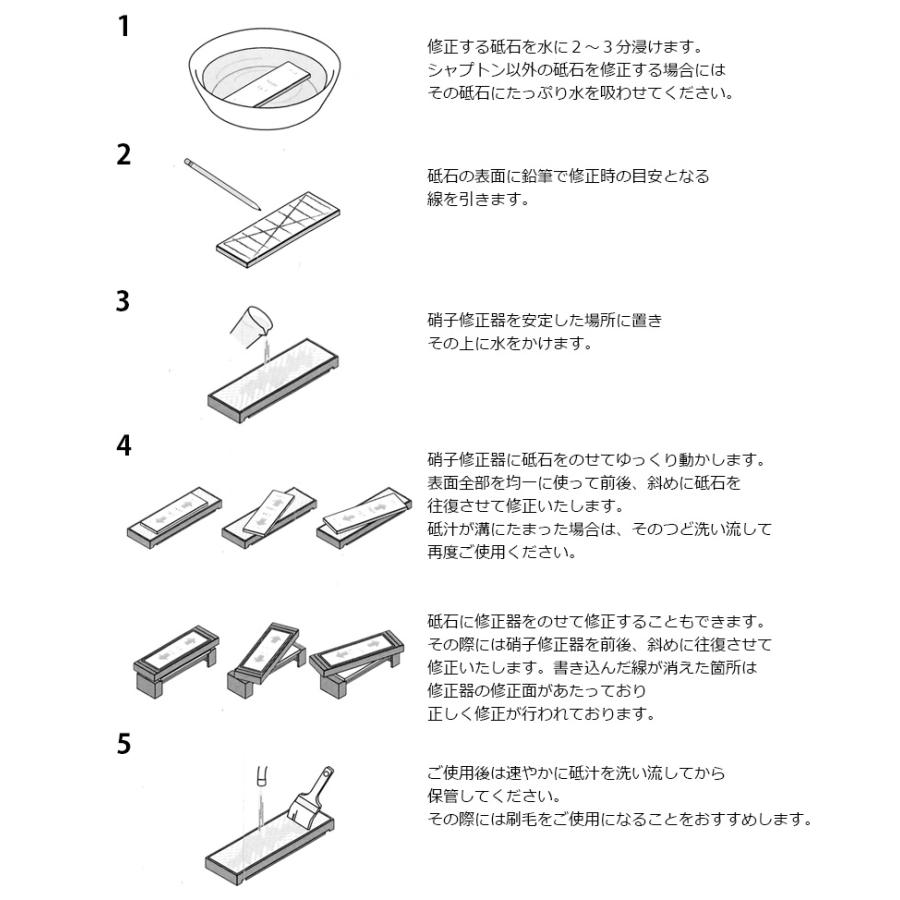 1

修正する砥石を水に２～３分浸けます。
シャプトン以外の砥石を修正する場合には
その砥石にたっぷり水を吸わせてください。

2

砥石の表面に鉛筆で修正時の目安となる
線を引きます。

3

硝子修正器を安定した場所に置き
その上に水をかけます。

4

硝子修正器に砥石をのせてゆっくり動かします。
表面全部を均一に使って前後、斜めに砥石を
往復させて修正いたします。
砥汁が溝にたまった場合は、そのつど洗い流して
再度ご使用ください。

砥石に修正器をのせて修正することもできます。
その際には硝子修正器を前後、斜めに往復させて
修正いたします。書き込んだ線が消えた箇所は
修正器の修正面があたっており
正しく修正が行われております。

5

ご使用後は速やかに砥汁を洗い流してから
保管してください。
その際には刷毛をご使用になることをおすすめします。