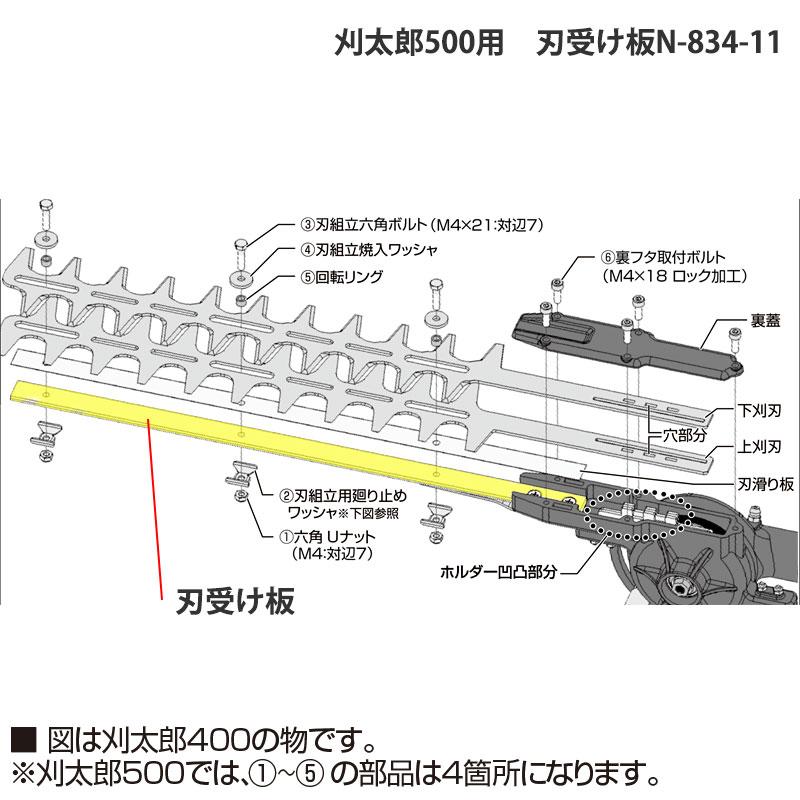 刈太郎500用　刃受け板N-834-11

③刃組立六角ボルト（M4×21:対辺7）

④刃組立焼入ワッシャ

⑤回転リング

⑥裏フタ取付ボルト（M4×18 ロック加工）

裏蓋

下刈刃

穴部分

上刈刃

刃滑り板

②刃組立用廻り止めワッシャ※下図参照

①六角 Uナット（M4:対辺7）

ホルダー凹凸部分

刃受け板

■ 図は刈太郎400の物です。
※刈太郎500では、①~⑤ の部品は4箇所になります。