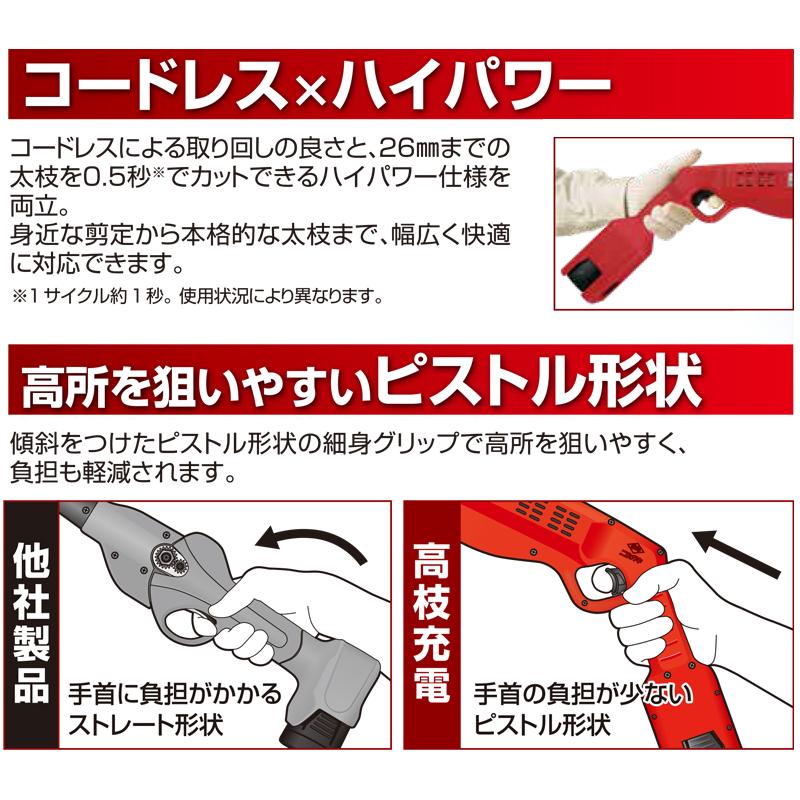 コードレス×ハイパワー

コードレスによる取り回しの良さと、26㎜までの太枝を0.5秒※でカットできるハイパワー仕様を両立。
身近な剪定から本格的な太枝まで、幅広く快適に対応できます。

※1サイクル約1秒。使用状況により異なります。

高所を狙いやすいピストル形状

傾斜をつけたピストル形状の細身グリップで高所を狙いやすく、負担も軽減されます。

他社製品

手首に負担がかかるストレート形状

高枝充電

手首の負担が少ないピストル形状