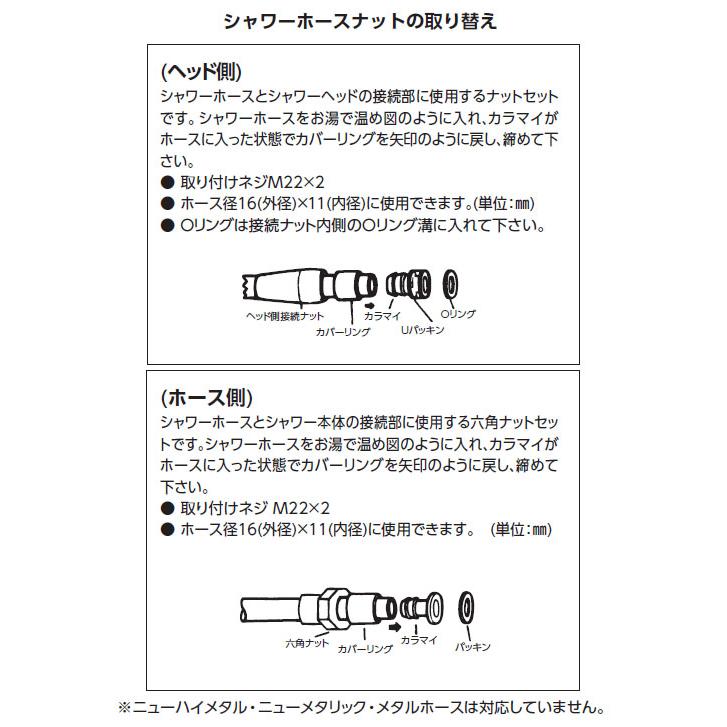 シャワーホースナットの取り替え

(ヘッド側)
シャワーホースとシャワーヘッドの接続部に使用するナットセットです。シャワーホースをお湯で温め図のように入れ、カラマイがホースに入った状態でカバーリングを矢印のように戻し、締めて下さい。
● 取り付けネジM22×2
● ホース径16(外径)×11(内径)に使用できます。(単位:㎜)
● Oリングは接続ナット内側のOリング溝に入れて下さい。

ヘッド側接続ナット
カバーリング
カラマイ
Uパッキン
Oリング

(ホース側)
シャワーホースとシャワー本体の接続部に使用する六角ナットセットです。シャワーホースをお湯で温め図のように入れ、カラマイがホースに入った状態でカバーリングを矢印のように戻し、締めて下さい。
● 取り付けネジ M22×2
● ホース径16(外径)×11(内径)に使用できます。 (単位:㎜)

六角ナット
カバーリング
カラマイ
パッキン

※ニューハイメタル・ニューメタリック・メタルホースは対応していません。