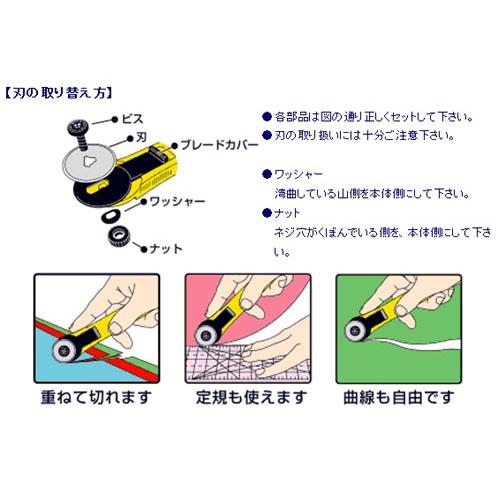 【刃の取り替え方】

ビス
刃
ブレードカバー
ワッシャー
ナット

● 各部品は図の通り正しくセットして下さい。
● 刃の取り扱いには十分ご注意下さい。

● ワッシャー
湾曲している山側を本体側にして下さい。
● ナット
ネジ穴がくぼんでいる側を、本体側にして下さい。

重ねて切れます

定規も使えます

曲線も自由です