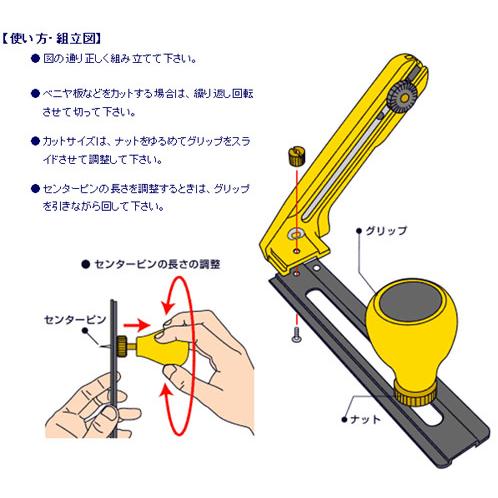 【使い方・組立図】

● 図の通り正しく組み立てて下さい。

● ベニヤ板などをカットする場合は、繰り返し回転させて切って下さい。

● カットサイズは、ナットをゆるめてグリップをスライドさせて調整して下さい。

● センターピンの長さを調整するときは、グリップを引きながら回して下さい。

● センターピンの長さの調整

センターピン

● グリップ

● ナット