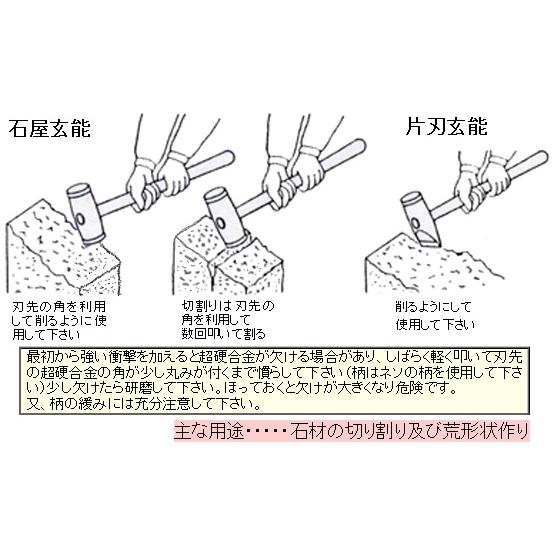 石屋玄能

片刃玄能

刃先の角を利用して削るように使用して下さい

切割りは刃先の角を利用して数回叩いて割る

削るようにして使用して下さい

最初から強い衝撃を加えると超硬合金が欠ける場合があり、しばらく軽く叩いて刃先の超硬合金の角が少し丸みが付くまで慣らして下さい(柄はネソの柄を使用して下さい)少し欠けたら研磨して下さい。ほっておくと欠けが大きくなり危険です。
又、柄の緩みには充分注意して下さい。

主な用途・・・・・石材の切り割り及び荒形状作り