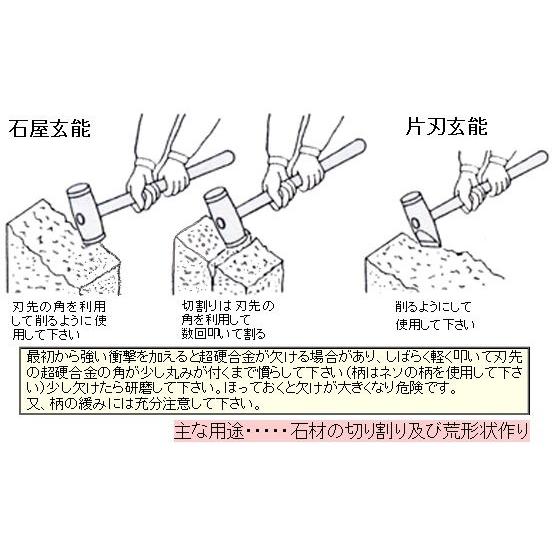 石屋玄能

片刃玄能

刃先の角を利用して削るように使用して下さい

切割りは 刃先の角を利用して数回叩いて割る

削るようにして使用して下さい

最初から強い衝撃を加えると超硬合金が欠ける場合があり、しばらく軽く叩いて刃先の超硬合金の角が少し丸みが付くまで慣らして下さい（柄はネソの柄を使用して下さい）少し欠けたら研磨して下さい。ほっておくと欠けが大きくなり危険です。
又、柄の緩みには充分注意して下さい。

主な用途・・・・・石材の切り割り及び荒形状作り