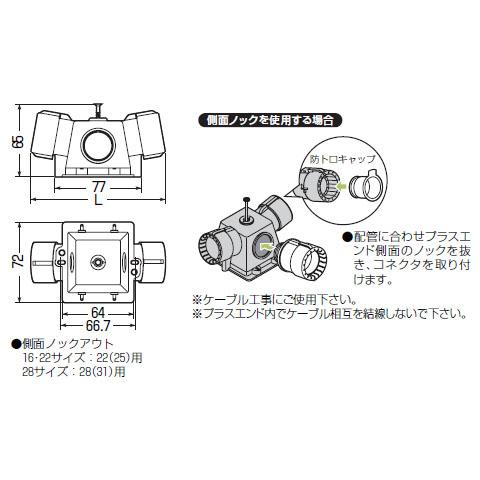 65

77

L

72

64

66.7

●側面ノックアウト
16·22サイズ：22(25)用
28サイズ：28(31)用

側面ノックを使用する場合

防トロキャップ

●配管に合わせプラスエンド側面のノックを抜き、コネクタを取り付けます。

※ケーブル工事にご使用下さい。
※プラスエンド内でケーブル相互を結線しないで下さい。