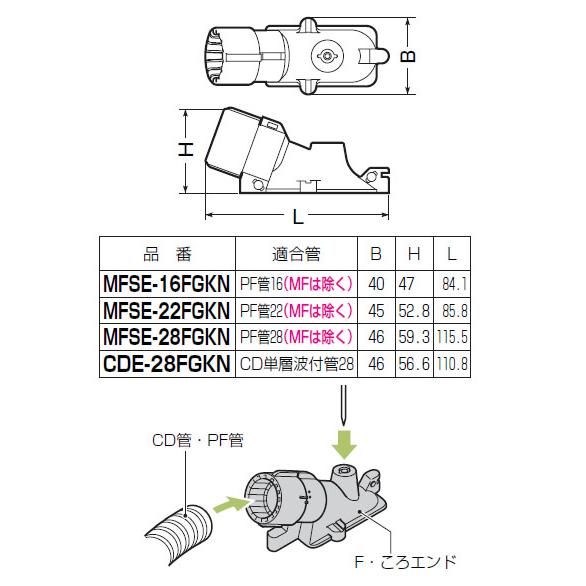 B

H

L

| 品　番 | 適合管 | B | H | L |
|---|---|---|---|---|
| MFSE-16FGKN | PF管16(MFは除く) | 40 | 47 | 84.1 |
| MFSE-22FGKN | PF管22(MFは除く) | 45 | 52.8 | 85.8 |
| MFSE-28FGKN | PF管28(MFは除く) | 46 | 59.3 | 115.5 |
| CDE-28FGKN | CD単層波付管28 | 46 | 56.6 | 110.8 |

CD管・PF管

F・ころエンド