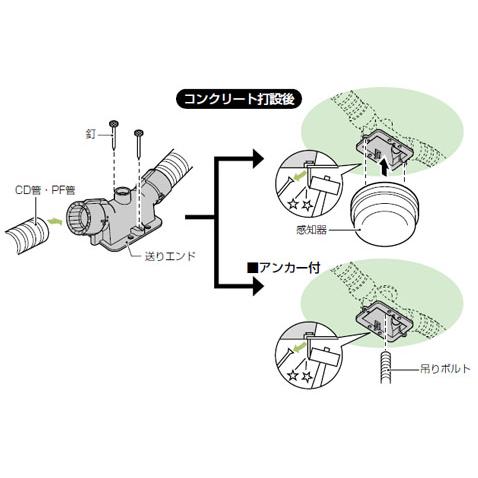 コンクリート打設後

釘

CD管・PF管

送りエンド

感知器

■アンカー付

吊りボルト