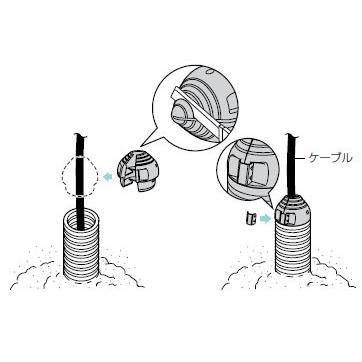 ケーブル