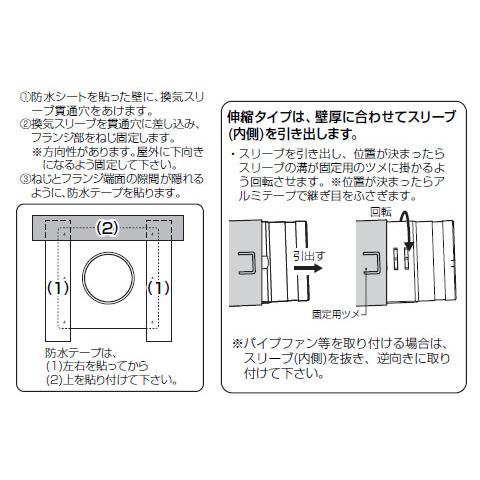 ①防水シートを貼った壁に、換気スリーブ貫通穴をあけます。
②換気スリーブを貫通穴に差し込み、フランジ部をねじ固定します。
※方向性があります。屋外に下向きになるよう固定して下さい。
③ねじとフランジ端面の隙間が隠れるように、防水テープを貼ります。

(2)
(1)
(1)

防水テープは、
(1)左右を貼ってから
(2)上を貼り付けて下さい。

伸縮タイプは、壁厚に合わせてスリーブ(内側)を引き出します。

・スリーブを引き出し、位置が決まったらスリーブの溝が固定用のツメに掛かるよう回転させます。※位置が決まったらアルミテープで継ぎ目をふさぎます。

回転
引出す
固定用ツメ

※パイプファン等を取り付ける場合は、スリーブ(内側)を抜き、逆向きに取り付けて下さい。