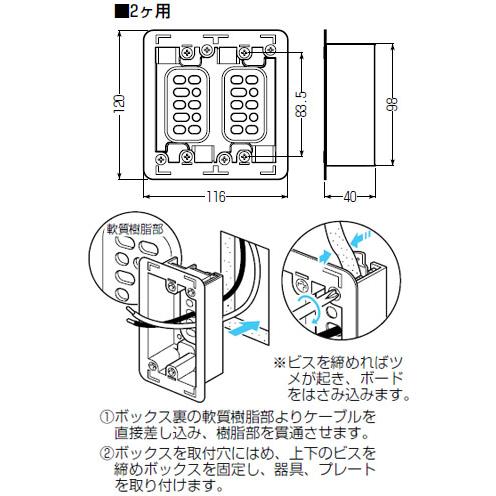 ■2ヶ用

120
83.5
98
116
40

軟質樹脂部

※ビスを締めればツメが起き、ボードをはさみ込みます。

①ボックス裏の軟質樹脂部よりケーブルを直接差し込み、樹脂部を貫通させます。
②ボックスを取付穴にはめ、上下のビスを締めボックスを固定し、器具、プレートを取り付けます。