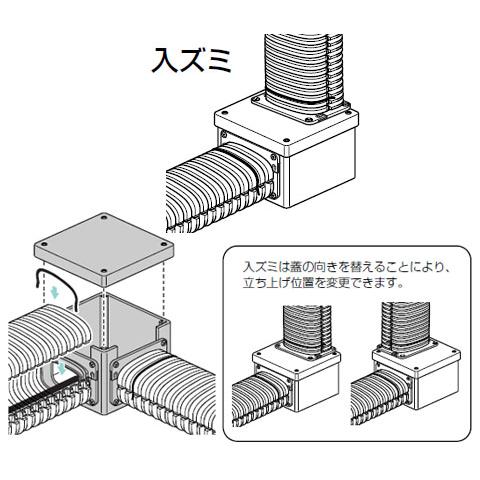 入ズミ

入ズミは蓋の向きを替えることにより、立ち上げ位置を変更できます。