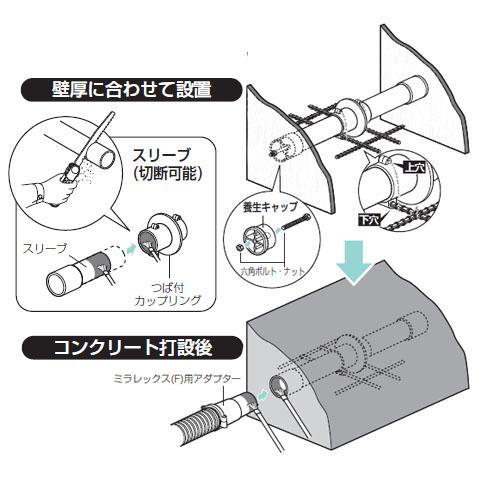 壁厚に合わせて設置

スリーブ
(切断可能)

スリーブ

つば付
カップリング

養生キャップ

六角ボルト・ナット

上穴

下穴

コンクリート打設後

ミラレックス(F)用アダプター