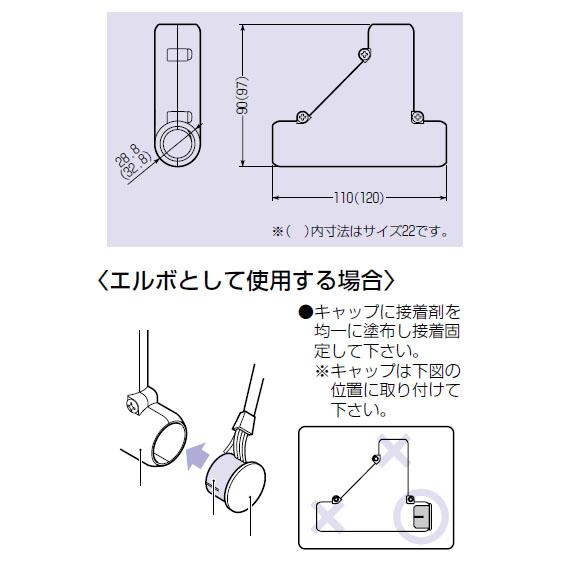 28.8
(32.8)

90(97)

110(120)

※(　)内寸法はサイズ22です。

〈エルボとして使用する場合〉

●キャップに接着剤を均一に塗布し接着固定して下さい。
※キャップは下図の位置に取り付けて下さい。