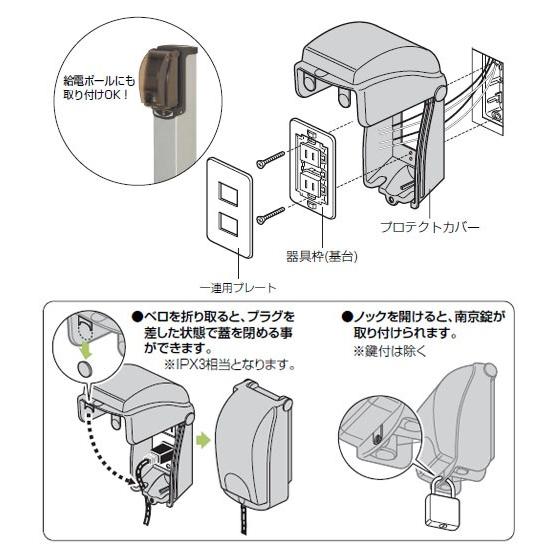 給電ポールにも取り付けOK！

プロテクトカバー

器具枠(基台)

一連用プレート

●ベロを折り取ると、プラグを差した状態で蓋を閉める事ができます。
※IPX3相当となります。

●ノックを開けると、南京錠が取り付けられます。
※鍵付は除く