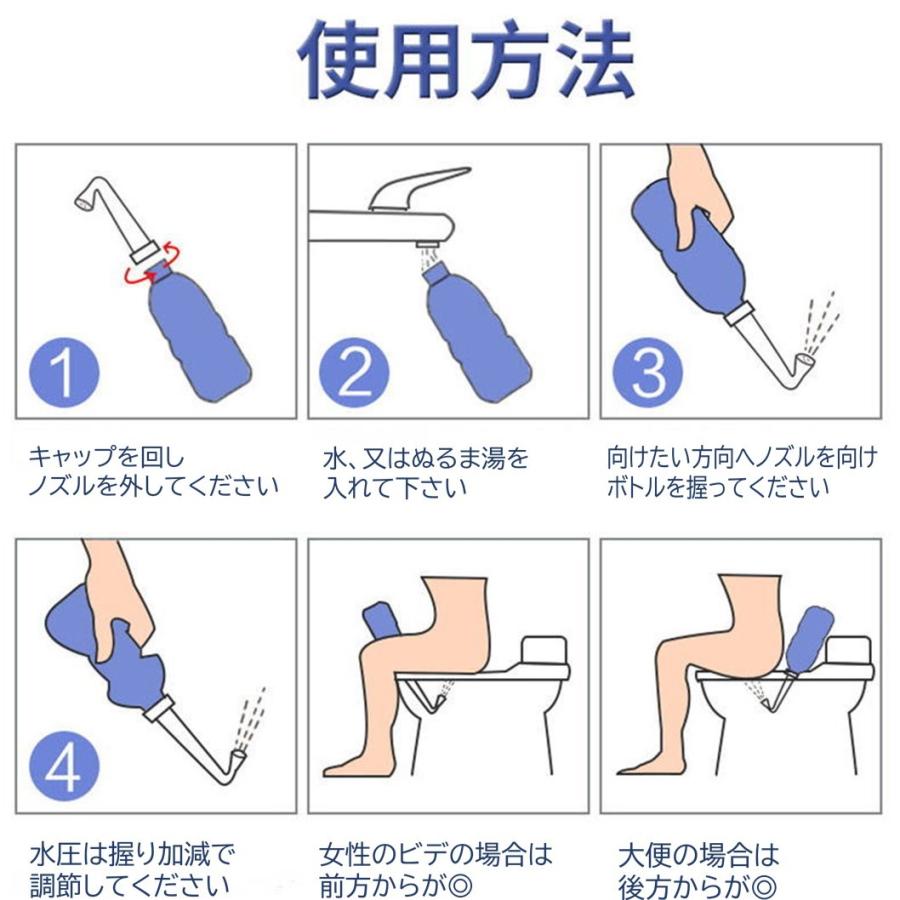 使用方法

1

キャップを回し
ノズルを外してください

2

水、又はぬるま湯を
入れて下さい

3

向けたい方向へノズルを向け
ボトルを握ってください

4

水圧は握り加減で
調節してください

女性のビデの場合は
前方からが◎

大便の場合は
後方からが◎