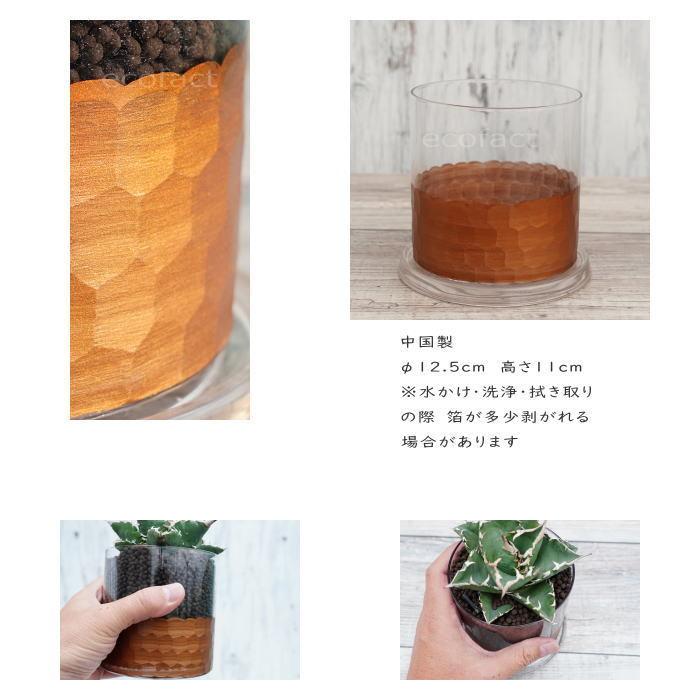 ecofact

ecofact

中国製
φ12.5cm 高さ11cm
※水かけ・洗浄・拭き取りの際 箔が多少剥がれる場合があります