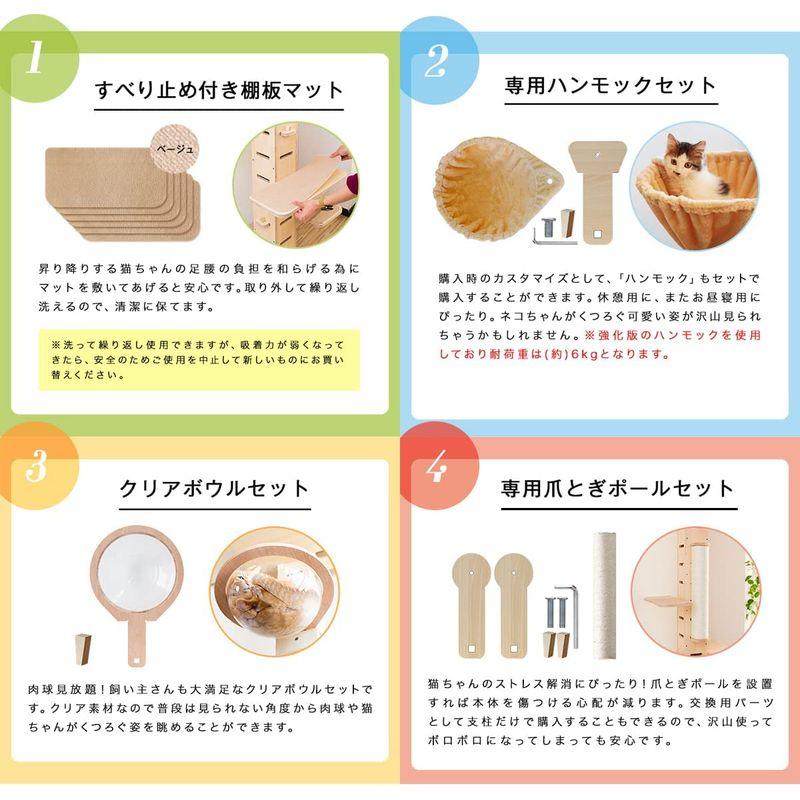 1

すべり止め付き棚板マット

ベージュ

昇り降りする猫ちゃんの足腰の負担を和らげる為にマットを敷いてあげると安心です。取り外して繰り返し洗えるので、清潔に保てます。

※洗って繰り返し使用できますが、吸着力が弱くなってきたら、安全のためご使用を中止して新しいものにお買い替えください。

2

専用ハンモックセット

購入時のカスタマイズとして、「ハンモック」もセットで購入することができます。休憩用に、またお昼寝用にぴったり。ネコちゃんがくつろぐ可愛い姿が沢山見られちゃうかもしれません。※強化版のハンモックを使用しており耐荷重は(約)6kgとなります。

3

クリアボウルセット

肉球見放題！飼い主さんも大満足なクリアボウルセットです。クリア素材なので普段は見られない角度から肉球や猫ちゃんがくつろぐ姿を眺めることができます。

4

専用爪とぎポールセット

猫ちゃんのストレス解消にぴったり！爪とぎポールを設置すれば本体を傷つける心配が減ります。交換用パーツとして支柱だけで購入することもできるので、沢山使ってボロボロになってしまっても安心です。