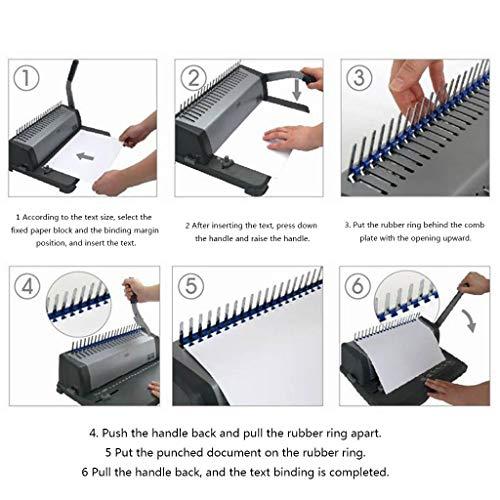 ①

②

③

1 According to the text size, select the fixed paper block and the binding margin position, and insert the text.

2 After inserting the text, press down the handle and raise the handle.

3. Put the rubber ring behind the comb plate with the opening upward.

④

⑤

⑥

4. Push the handle back and pull the rubber ring apart.
5 Put the punched document on the rubber ring.
6 Pull the handle back, and the text binding is completed.