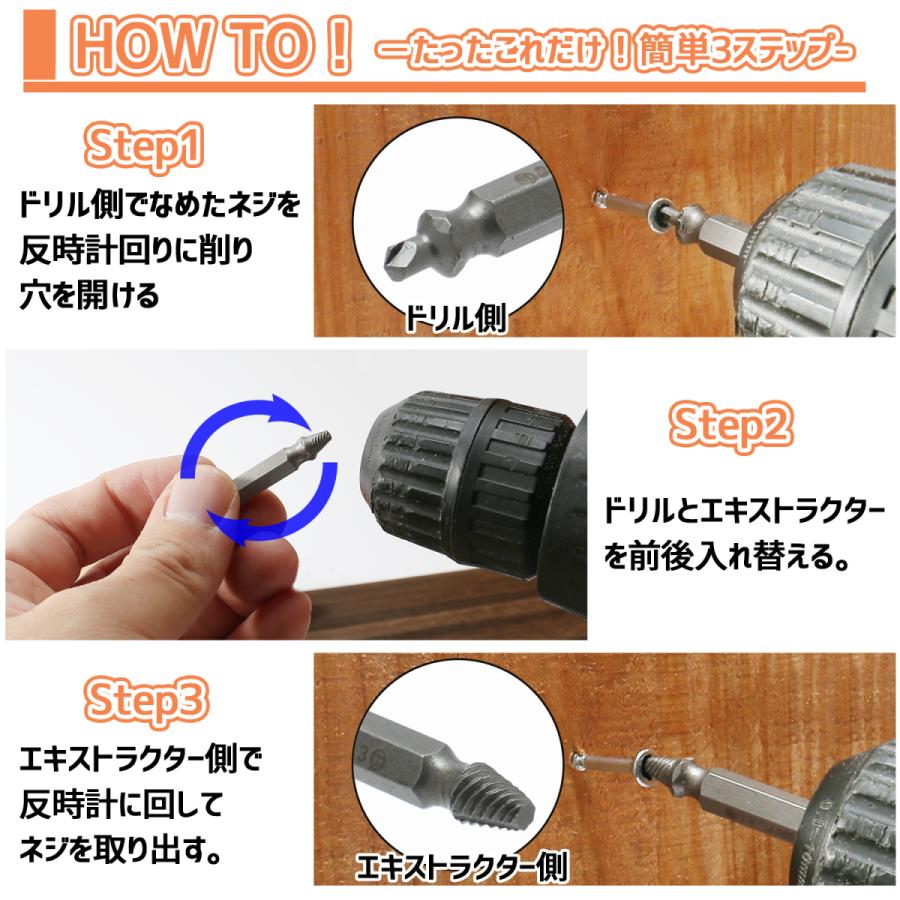 HOW TO！ ーたったこれだけ！簡単3ステップー

Step1

ドリル側でなめたネジを反時計回りに削り穴を開ける

ドリル側

Step2

ドリルとエキストラクターを前後入れ替える。

Step3

エキストラクター側で反時計に回してネジを取り出す。

エキストラクター側