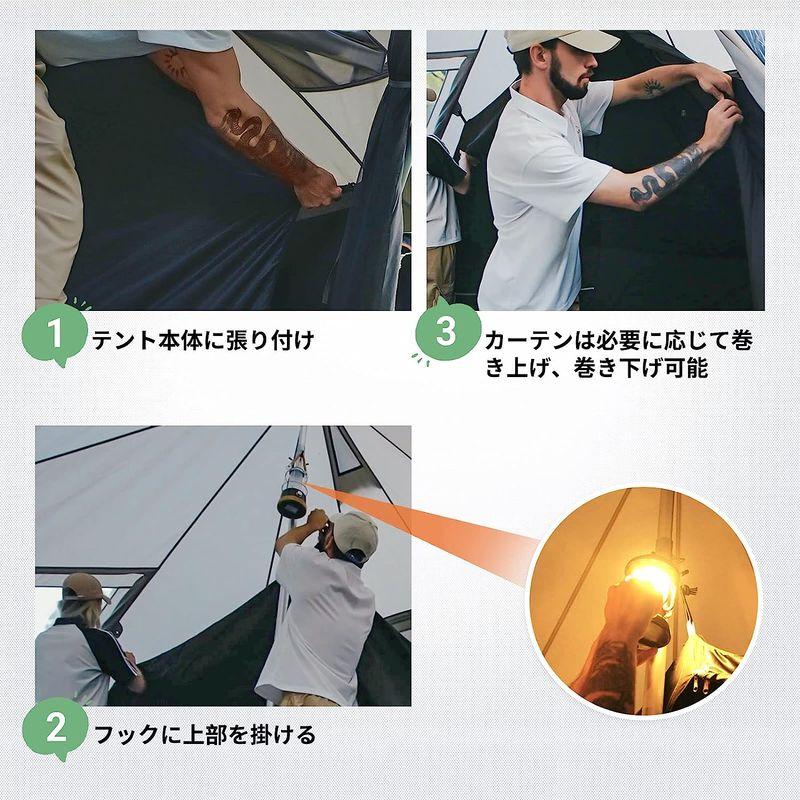 1 テント本体に張り付け

3 カーテンは必要に応じて巻き上げ、巻き下げ可能

2 フックに上部を掛ける